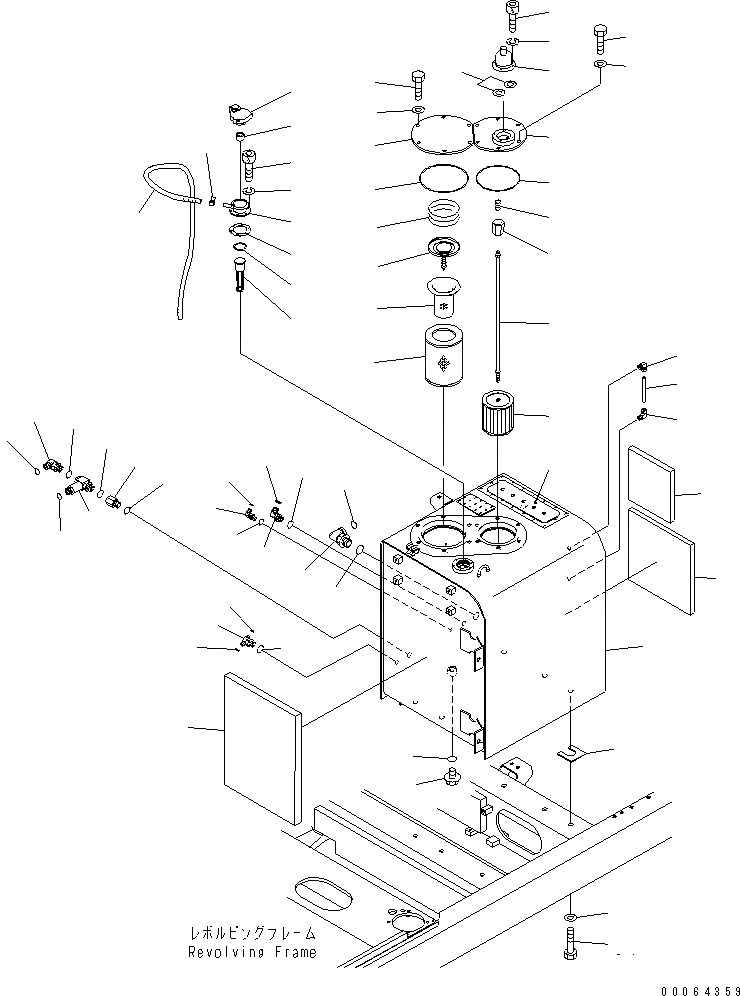 レボルビングフレーム
Revolving Frame

00064359