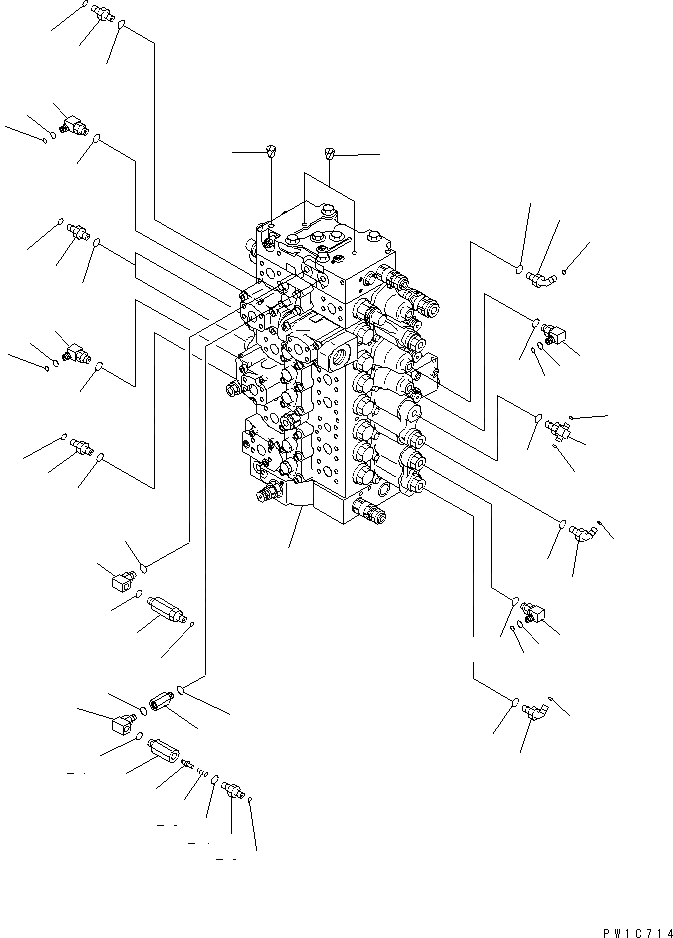 PW1C714