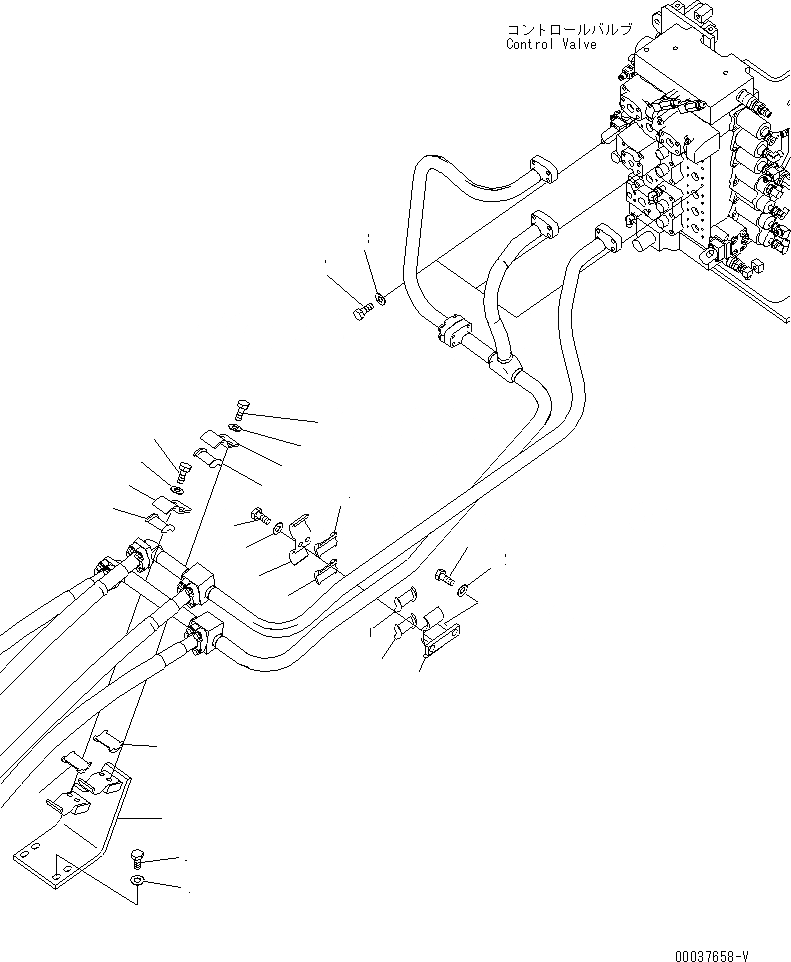 コントロールバルブ
Control Valve

00037658-V