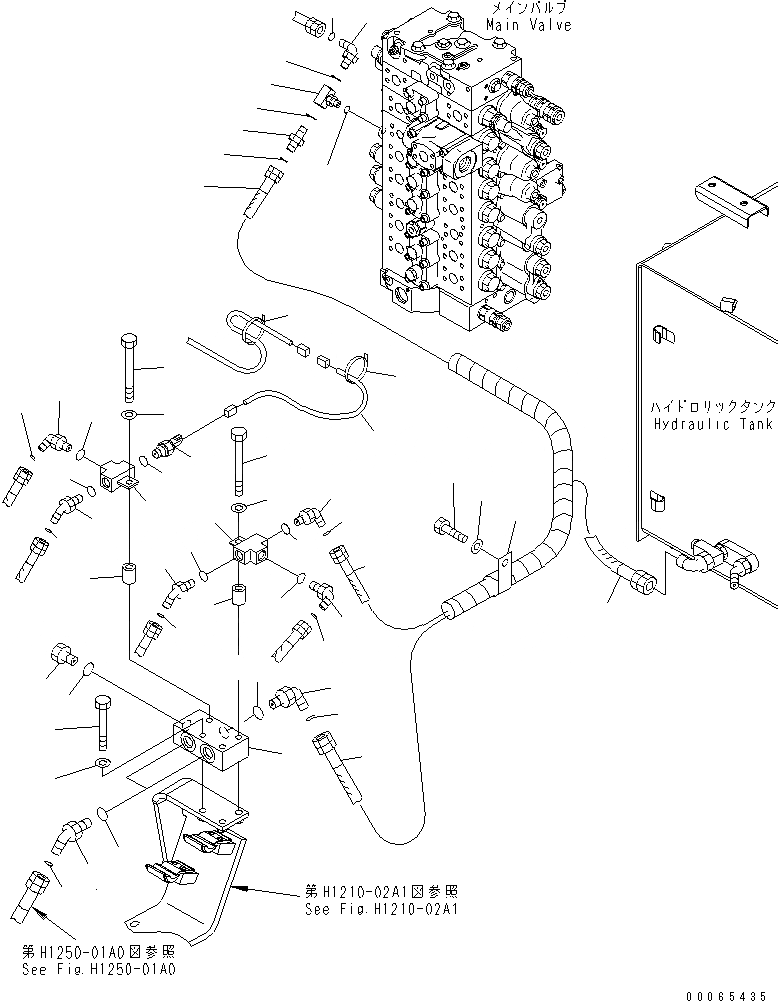 メインバルブ
Main Valve

ハイドロリックタンク
Hydraulic Tank

第H1210-02A1図参照
See Fig.H1210-02A1

第H1250-01A0図参照
See Fig.H1250-01A0

00065435