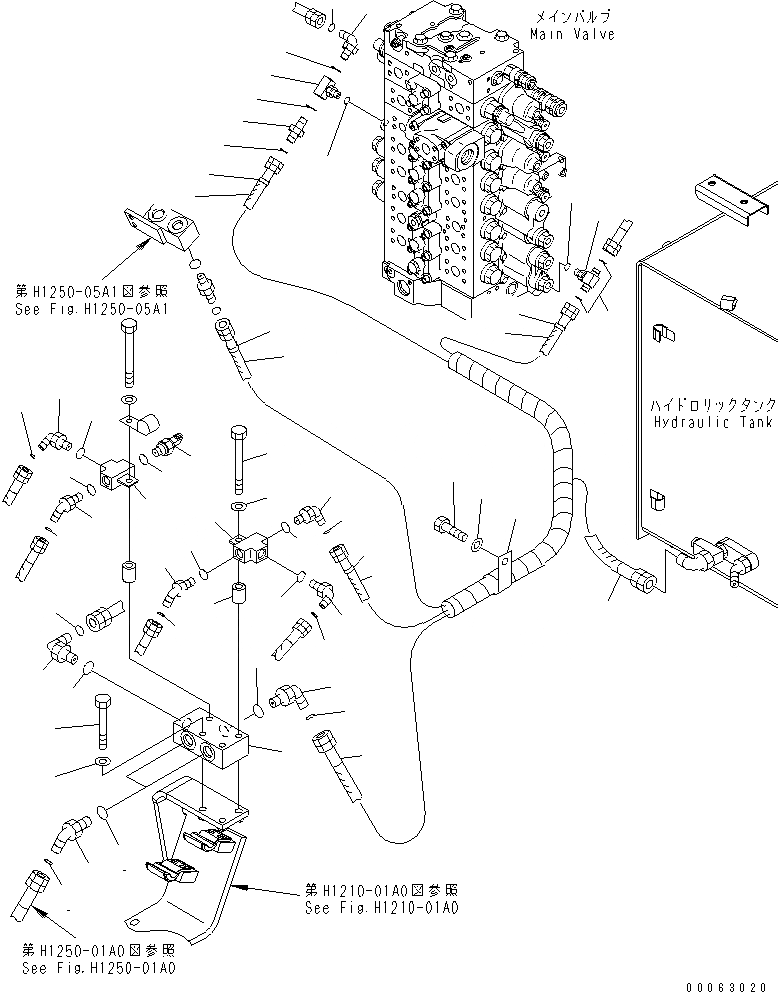 メインバルブ
Main Valve

第H1250-05A1図参照
See Fig.H1250-05A1

ハイドロリックタンク
Hydraulic Tank

第H1210-01A0図参照
See Fig.H1210-01A0

第H1250-01A0図参照
See Fig.H1250-01A0

00063020