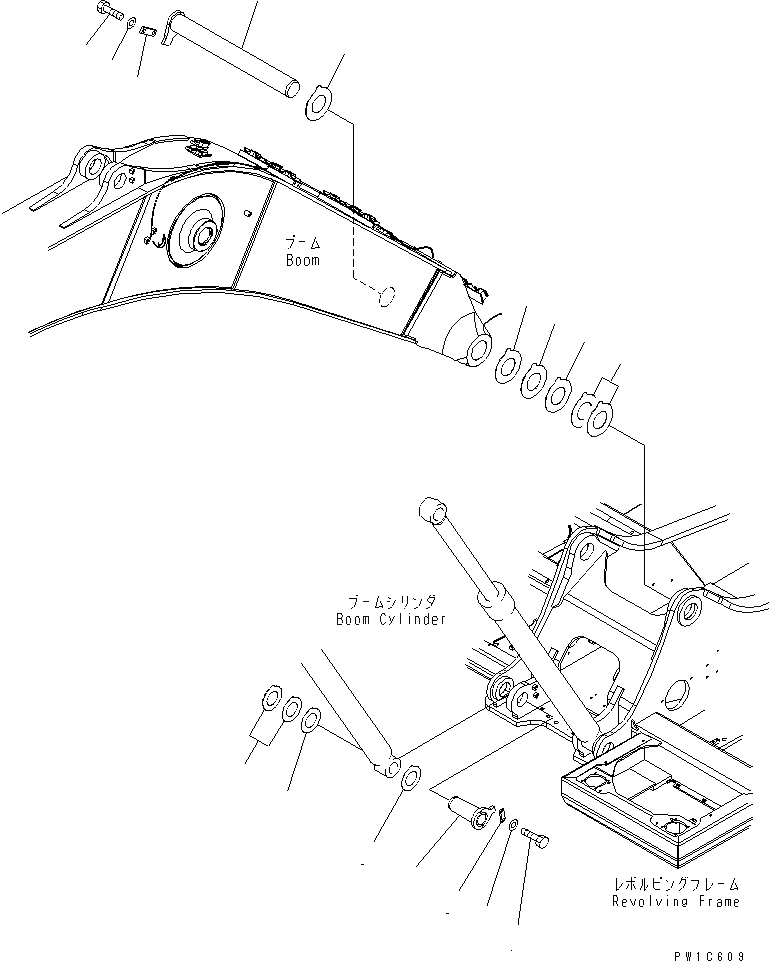 ブーム
Boom

ブームシリンダ
Boom Cylinder

レボルビングフレーム
Revolving Frame

PW1C609