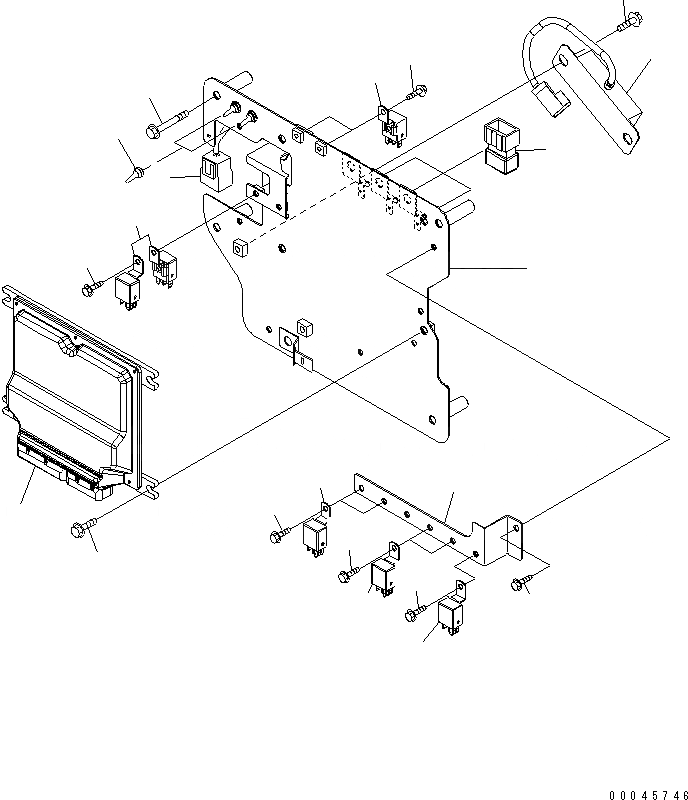 00045746