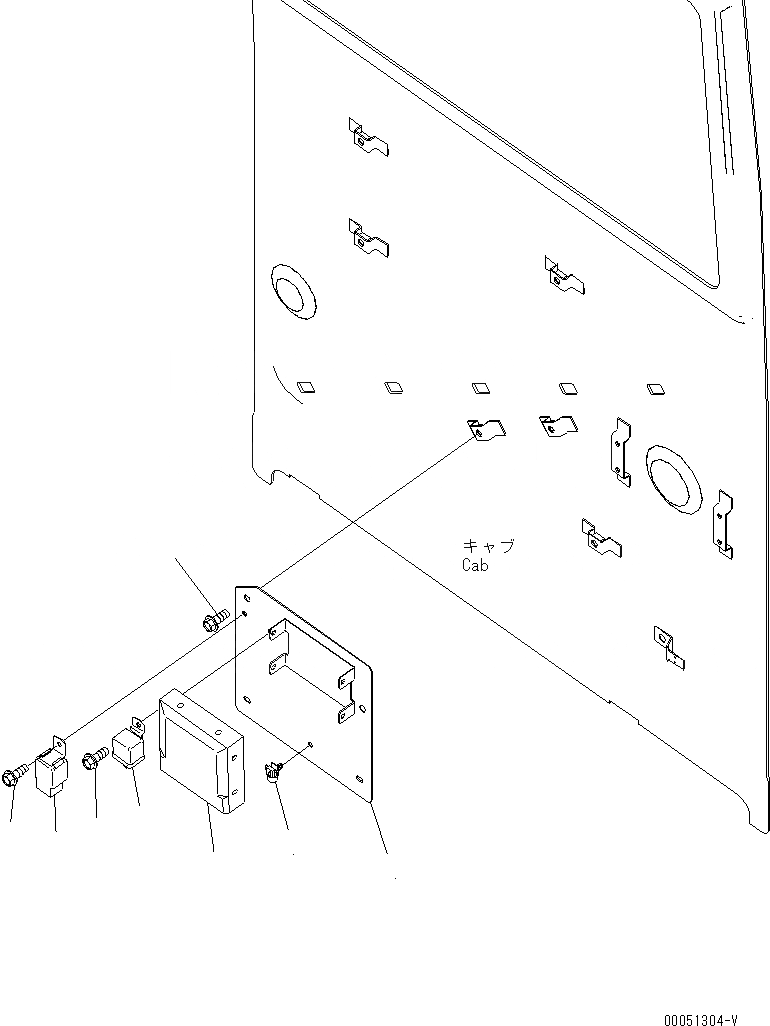 キャブ
Cab

00051304-V