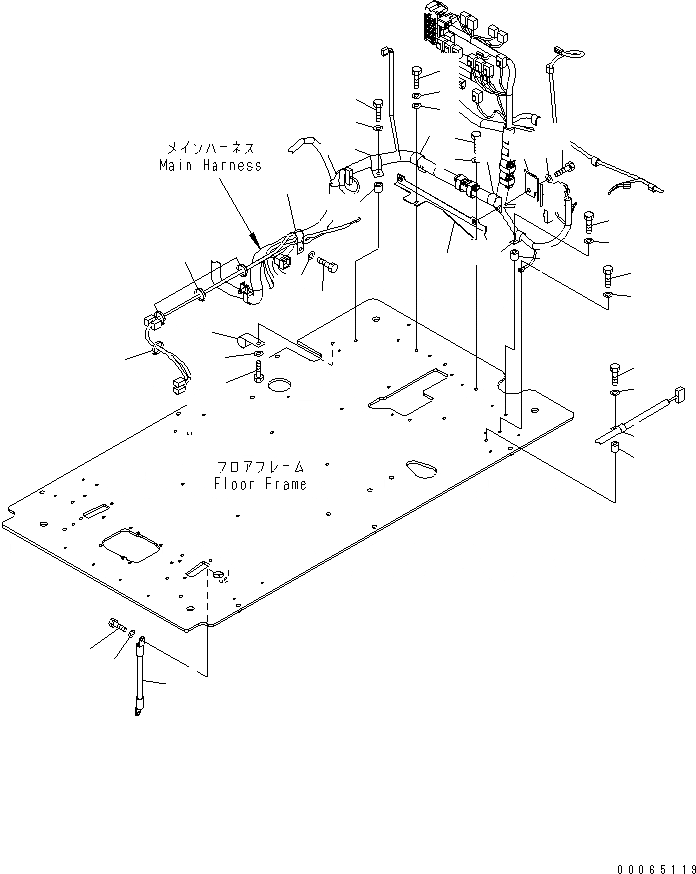 メインハーネス
Main Harness

フロアフレーム
Floor Frame

00065119