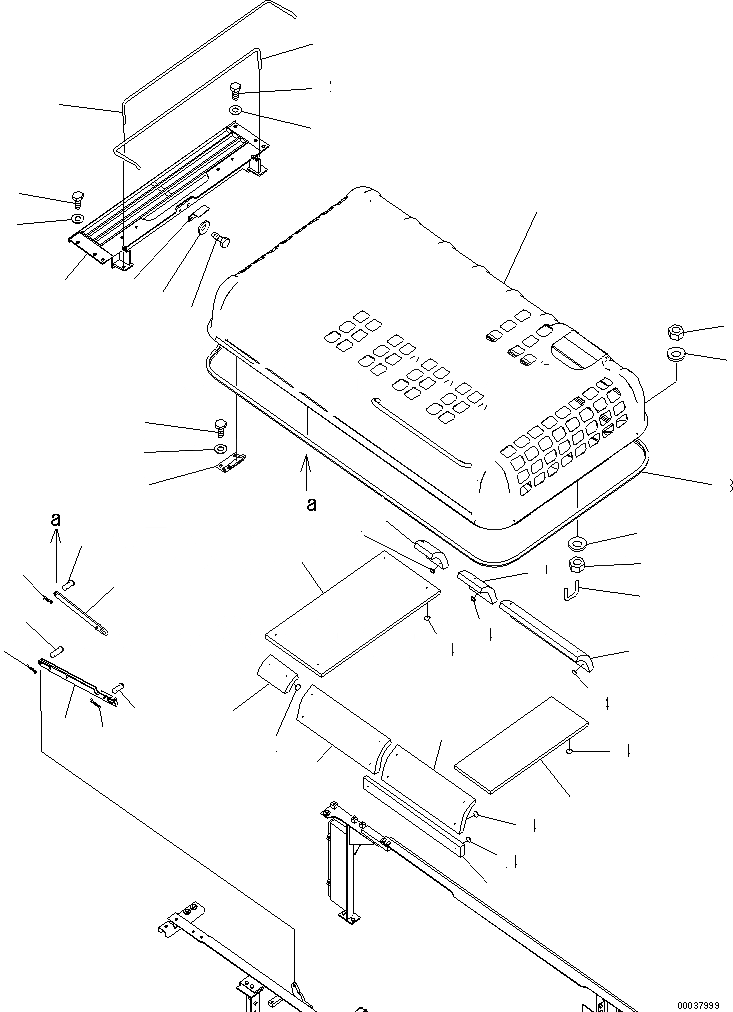 a

a

00037999