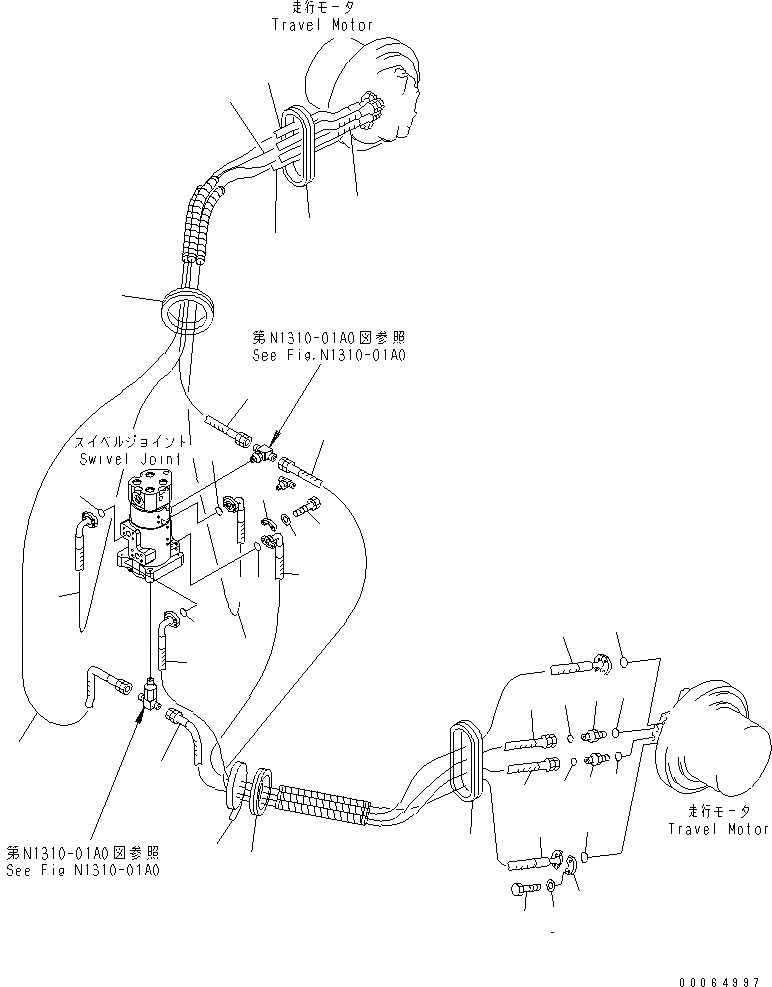 走行モータ
Travel Motor

第N1310-01A0図参照
See Fig.N1310-01A0

スイベルジョイント
Swivel Joint

走行モータ
Travel Motor

第N1310-01A0図参照
See Fig N1310-01A0

00064997