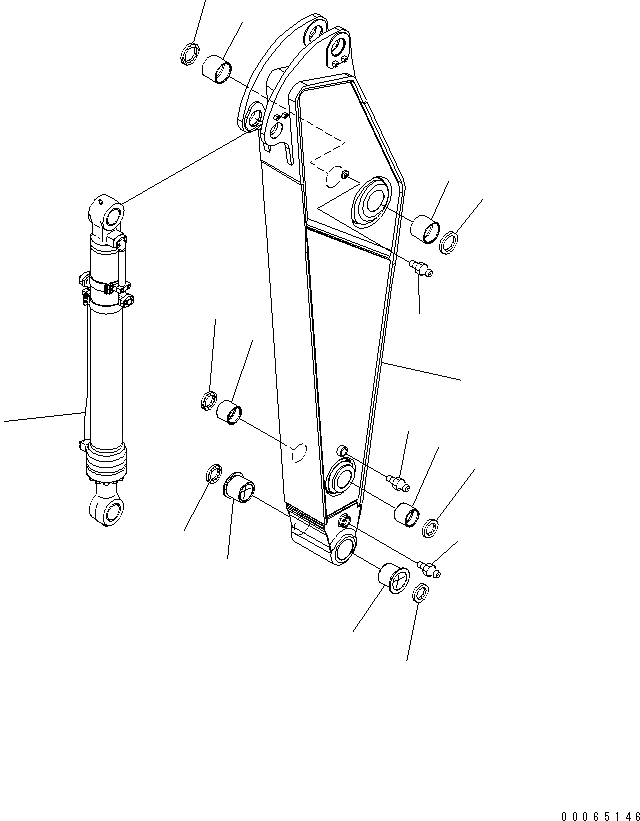 00065146