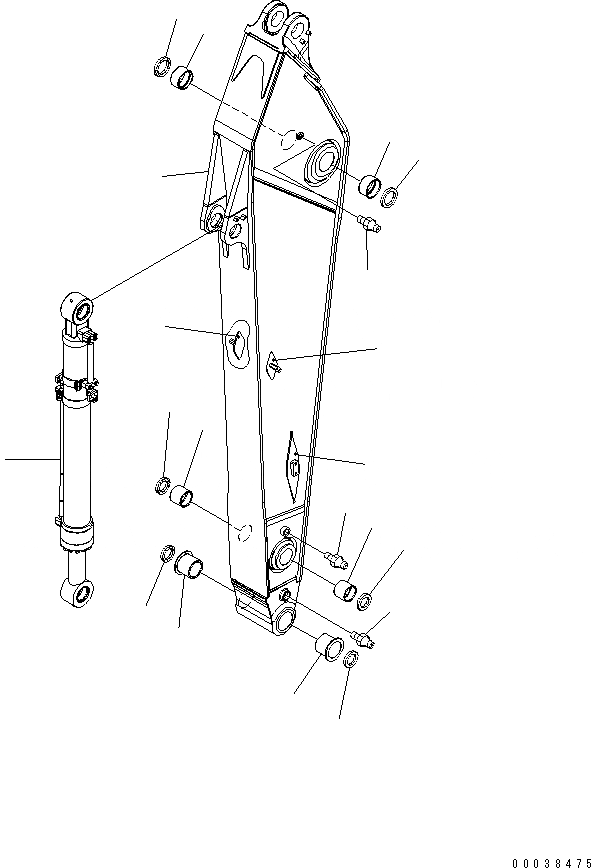 00038475