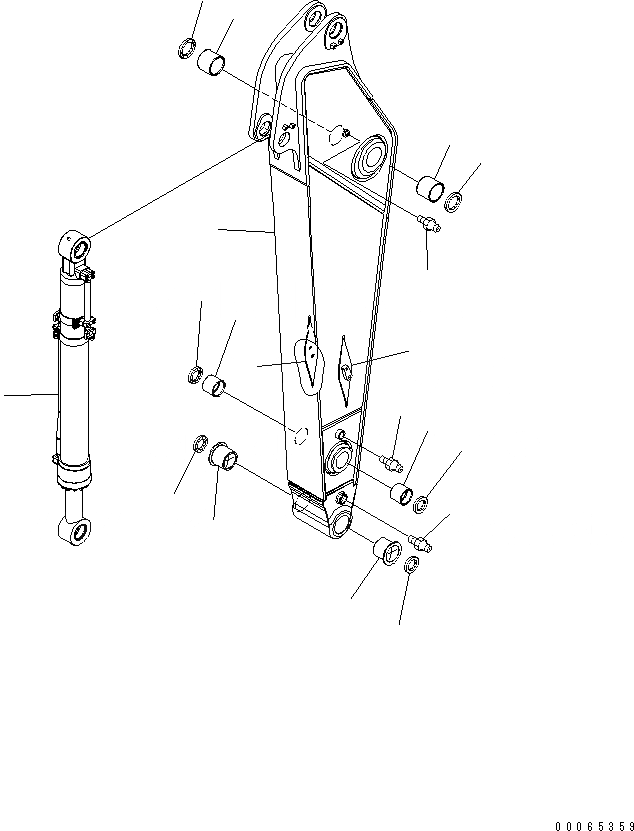 00065359