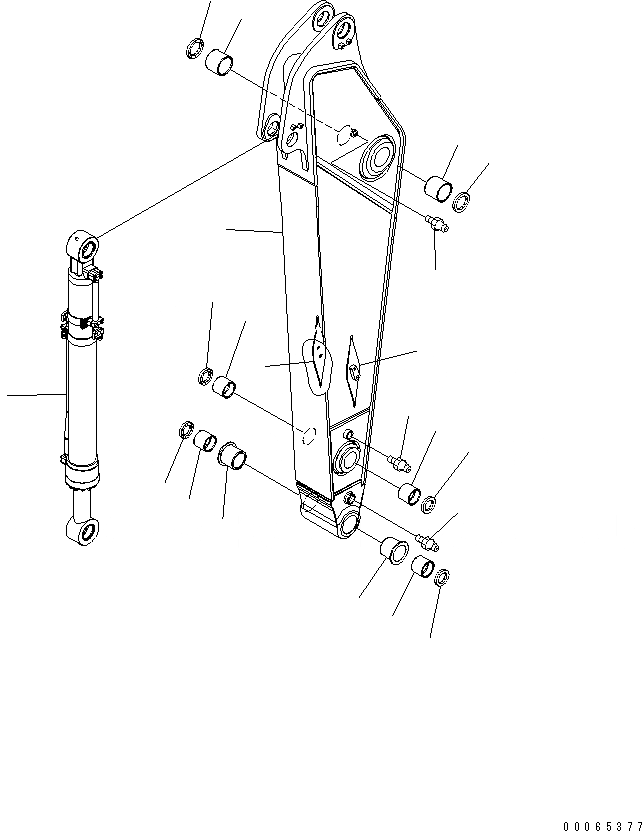 00065377