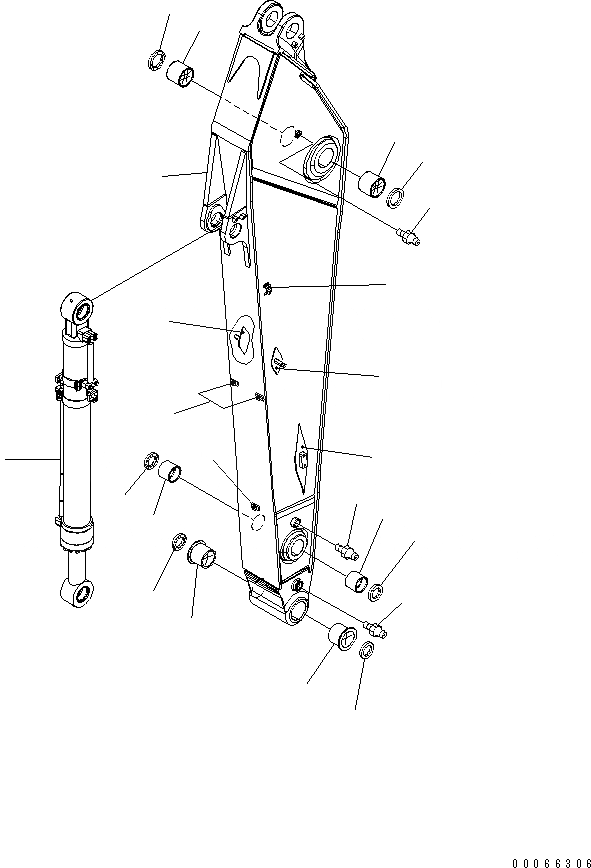 00066306