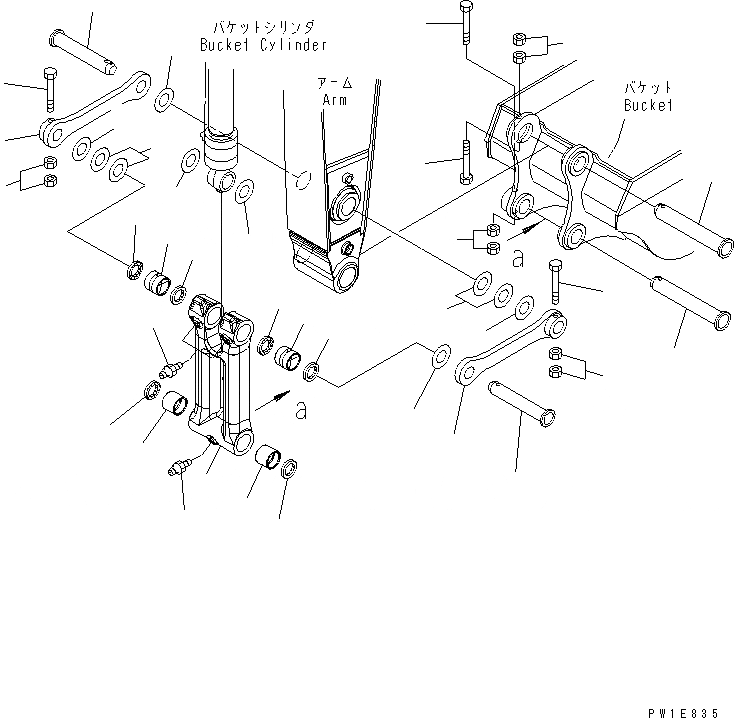 バケットシリンダ
Bucket Cylinder

アーム
Arm

バケット
Bucket

a

a

PW1E835