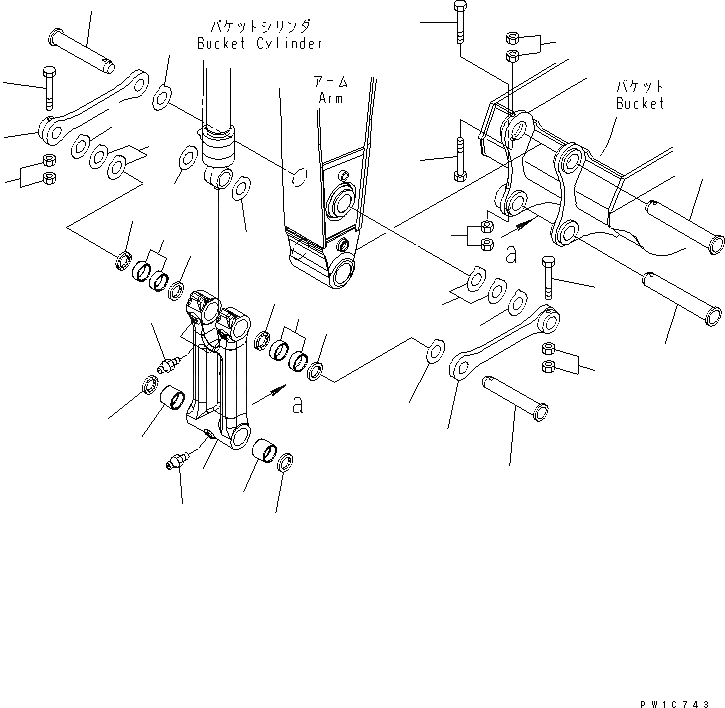 バケットシリンダ
Bucket Cylinder

アーム
Arm

バケット
Bucket

a

a

PW1C743