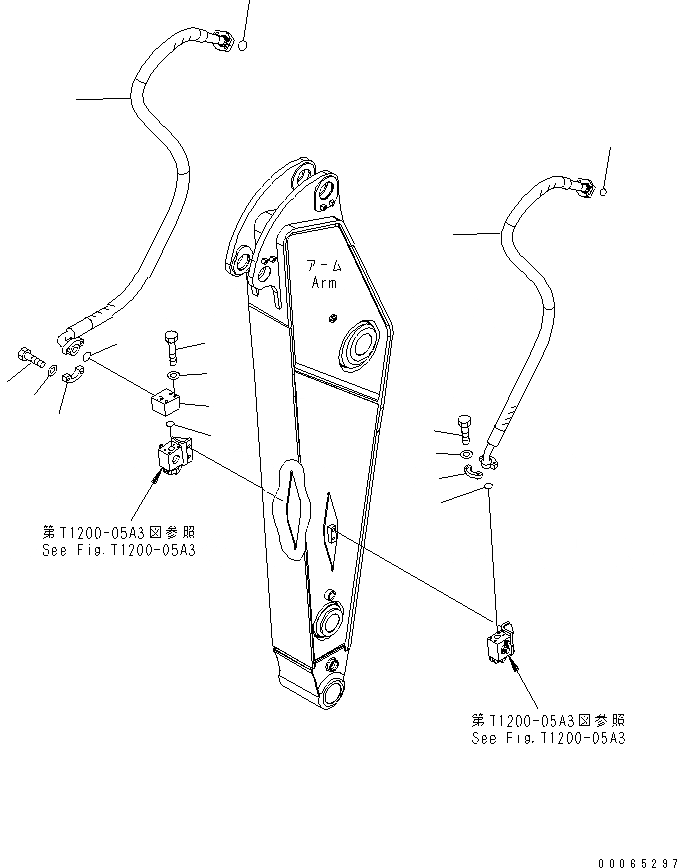 アーム
Arm

第T1200-05A3図参照
See Fig.T1200-05A3

第T1200-05A3図参照
See Fig.T1200-05A3

00065297