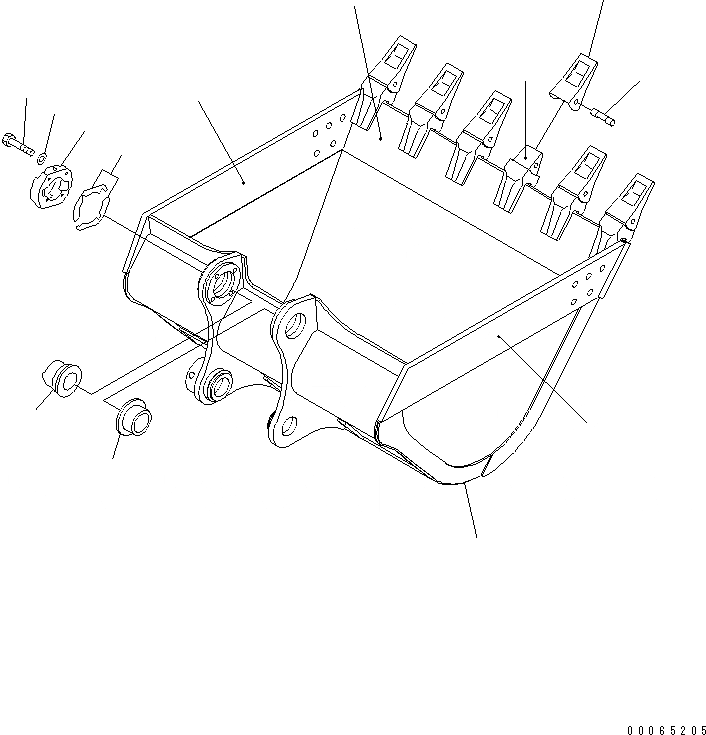 00065205