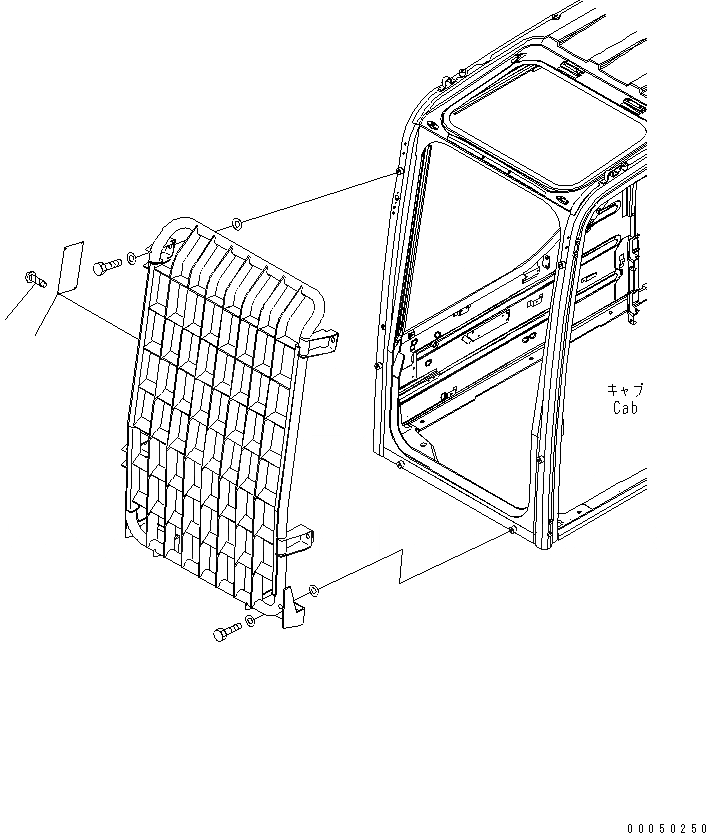 キャブ
Cab

00050250