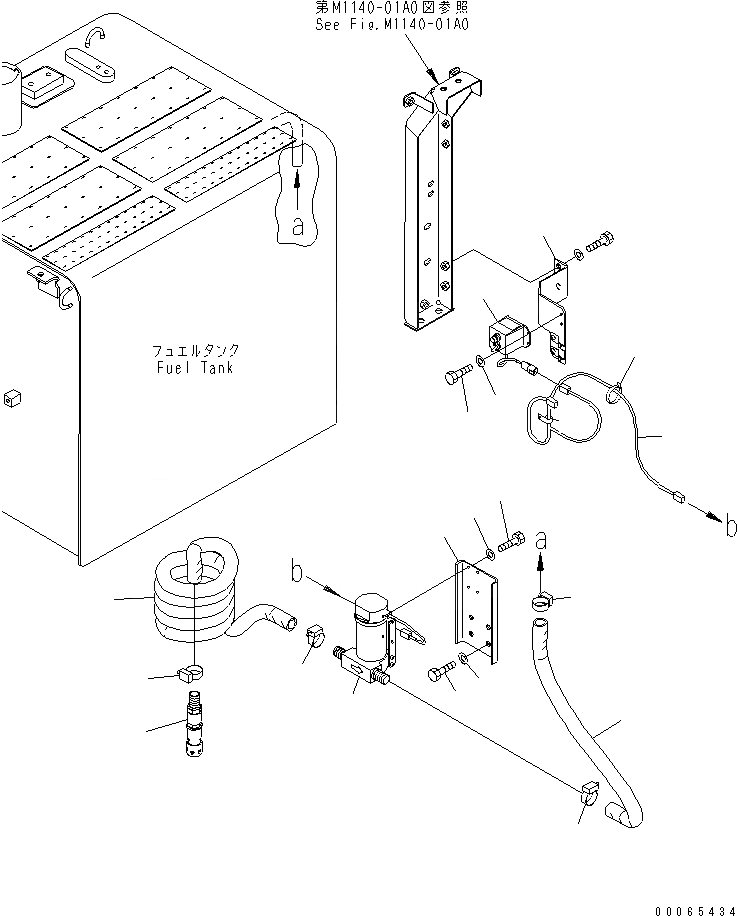 第M1140-01A0図参照
See Fig.M1140-01A0

a

フュエルタンク
Fuel Tank

b

b

a

00065434