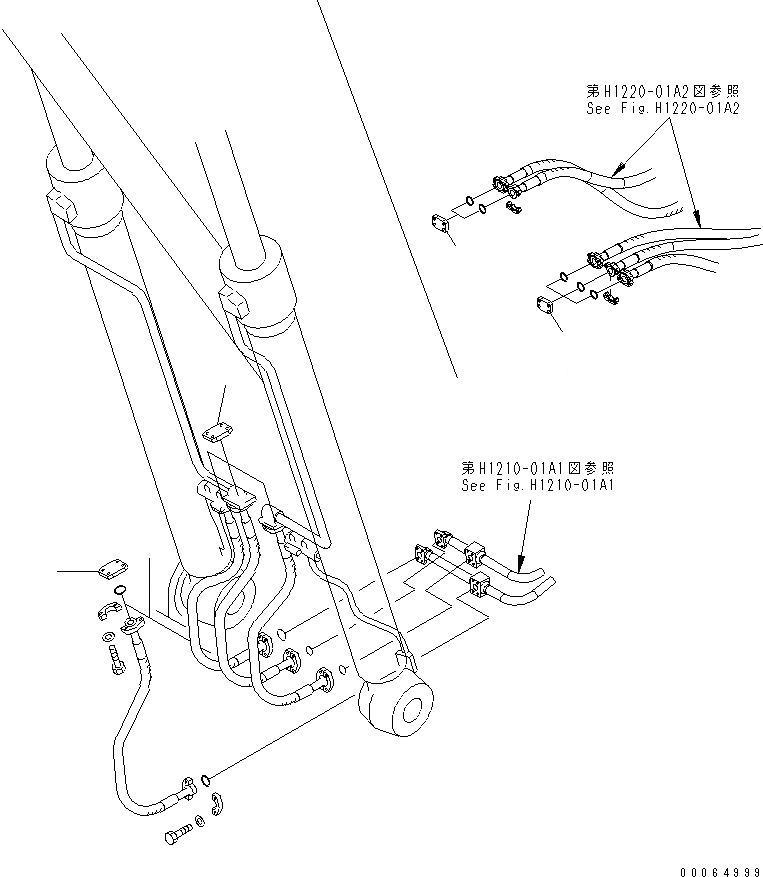 第H1220-01A2図参照
See Fig.H1220-01A2

第H1210-01A1図参照
See Fig.H1210-01A1

00064999