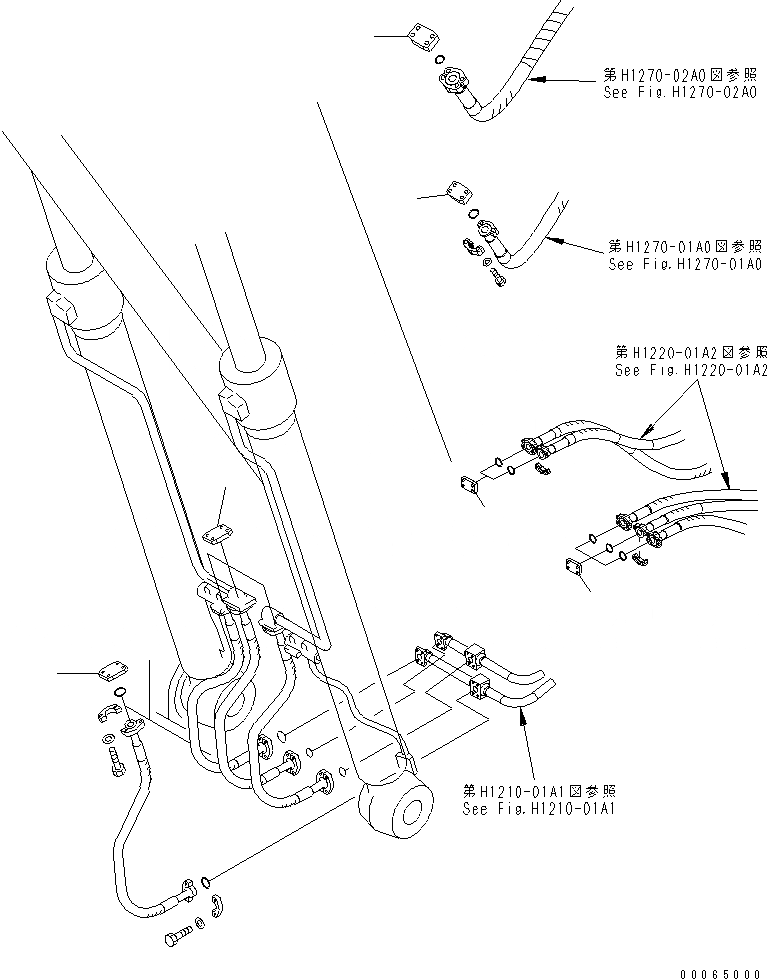 第H1270-02A0図参照
See Fig.H1270-02A0

第H1270-01A0図参照
See Fig.H1270-01A0

第H1220-01A2図参照
See Fig.H1220-01A2

第H1210-01A1図参照
See Fig.H1210-01A1

00065000