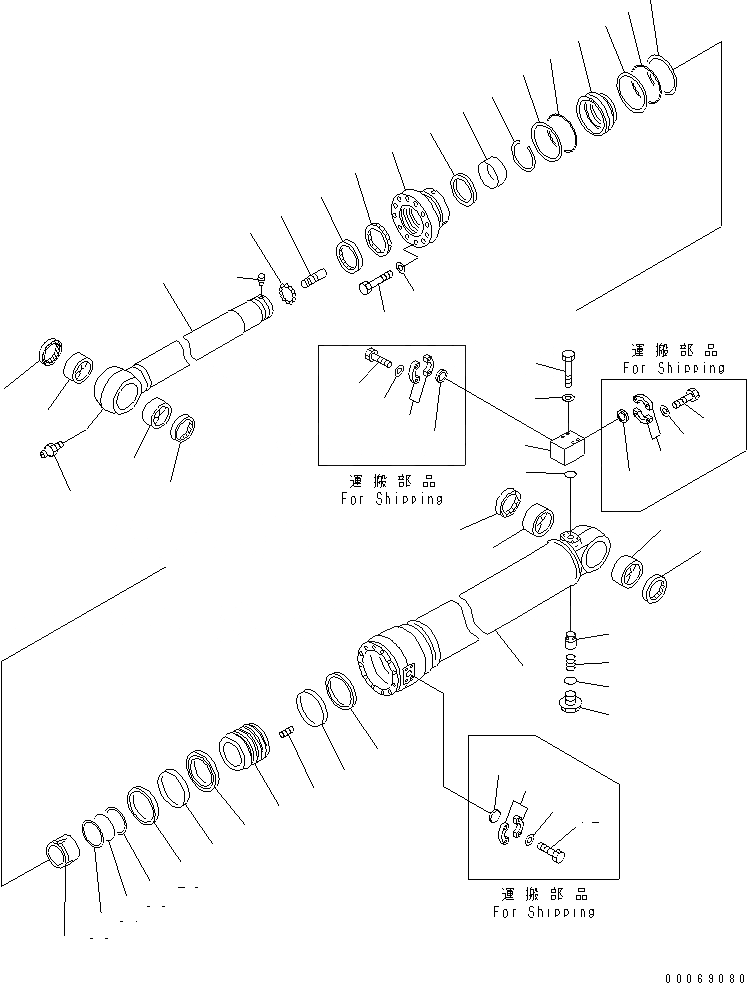 運搬部品
For Shipping

運搬部品
For Shipping

運搬部品
For Shipping

00069080