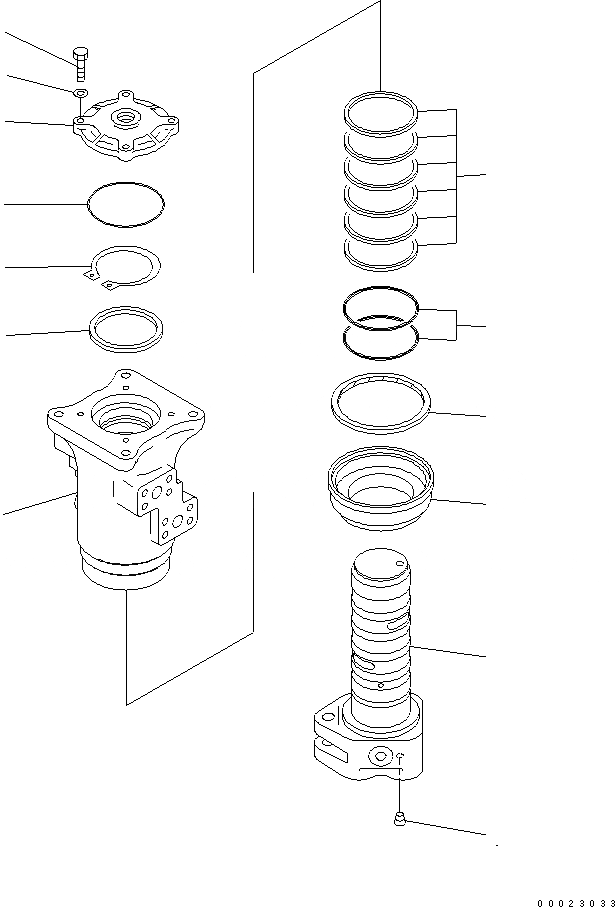 00023033