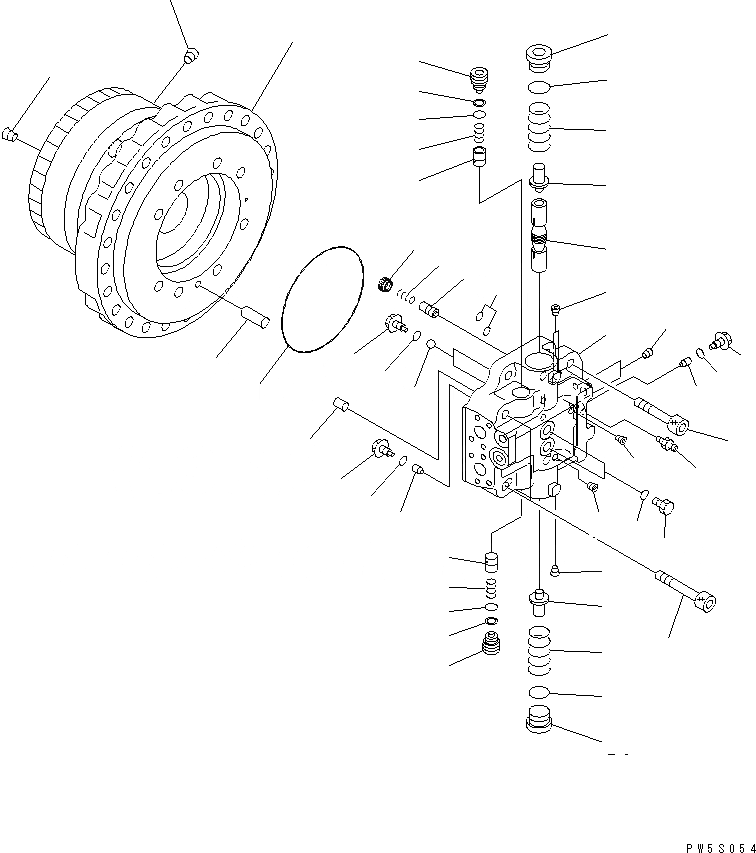 PW5S054