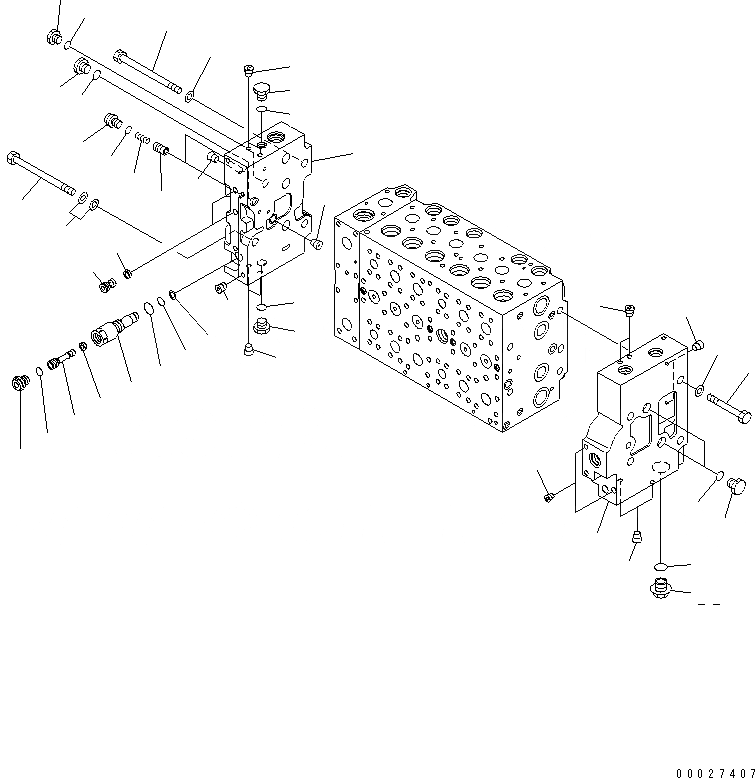 00027407