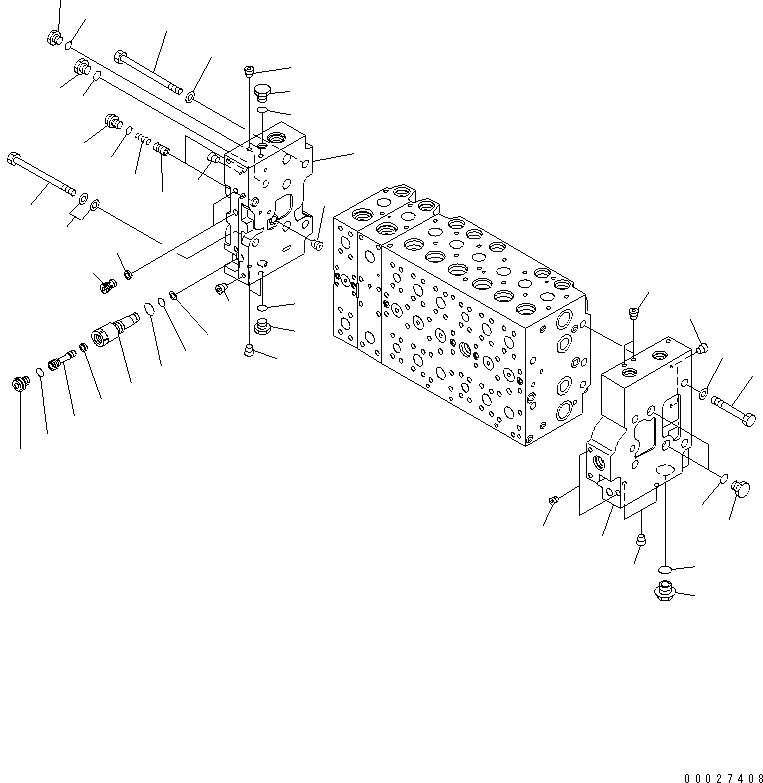 00027408