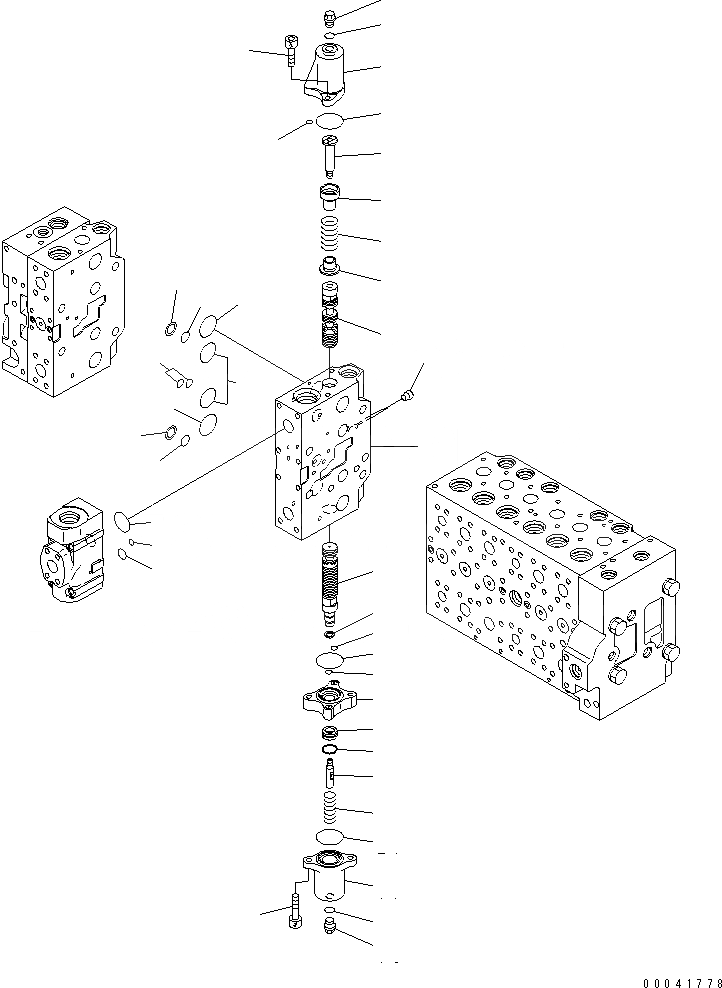 00041778