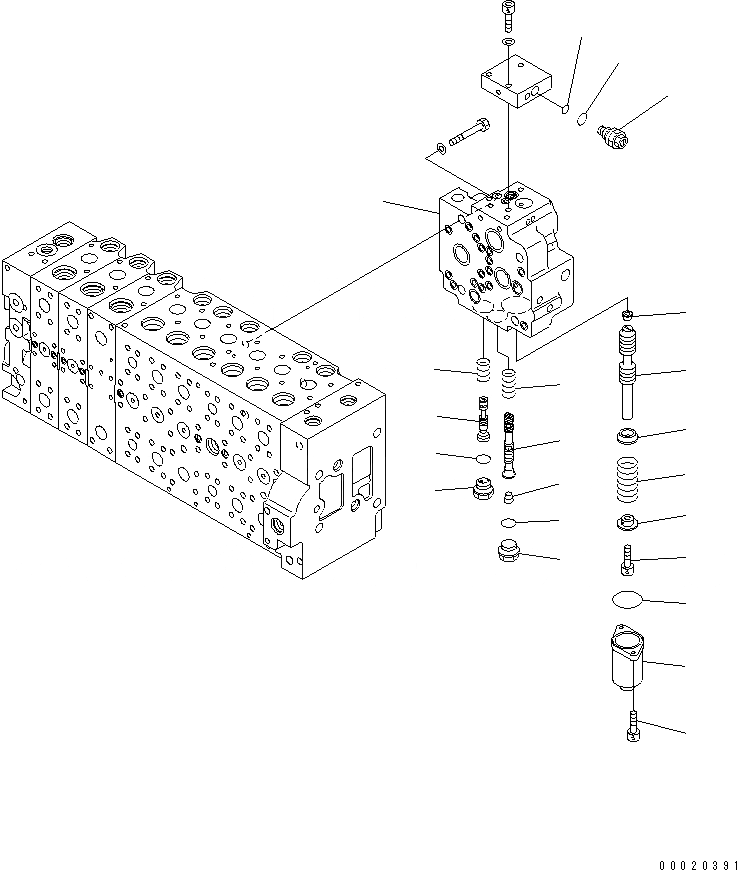 00020391