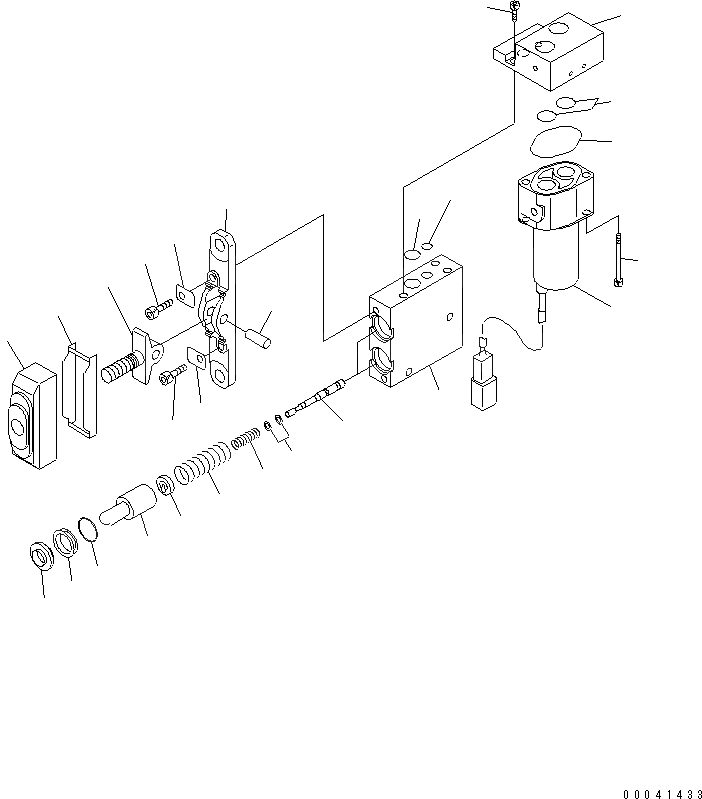 00041433