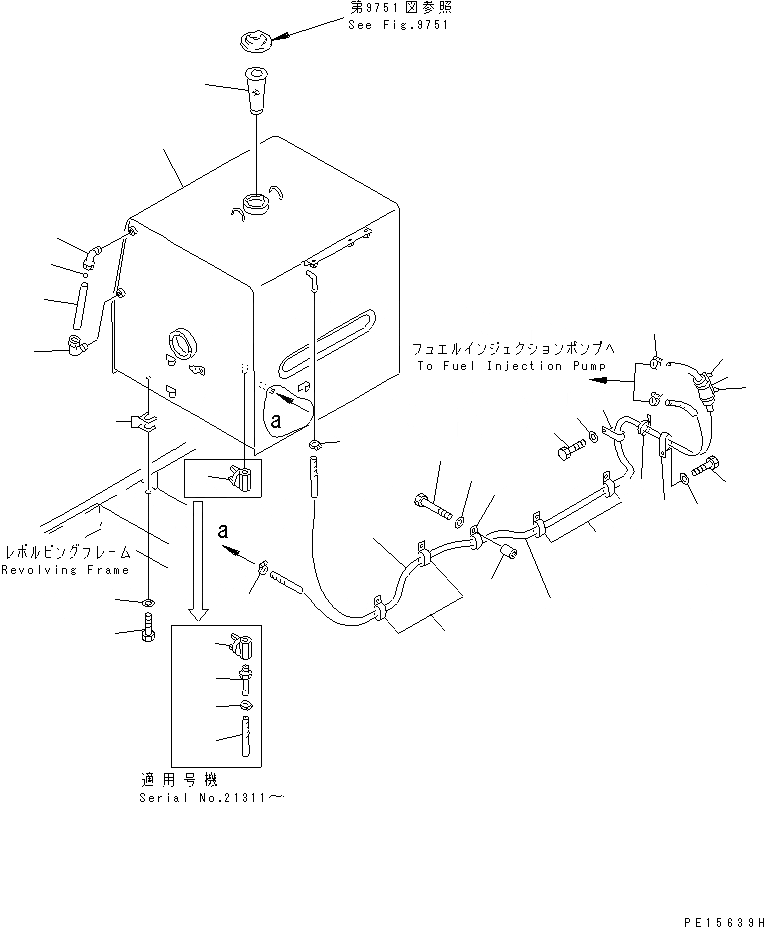 第9751図参照
See Fig.9751

フュエルインジェクションポンプへ
To Fuel Injection Pump

a

a

レボルビングフレーム
Revolving Frame

適用号機
Serial No.21311～

PE15639H