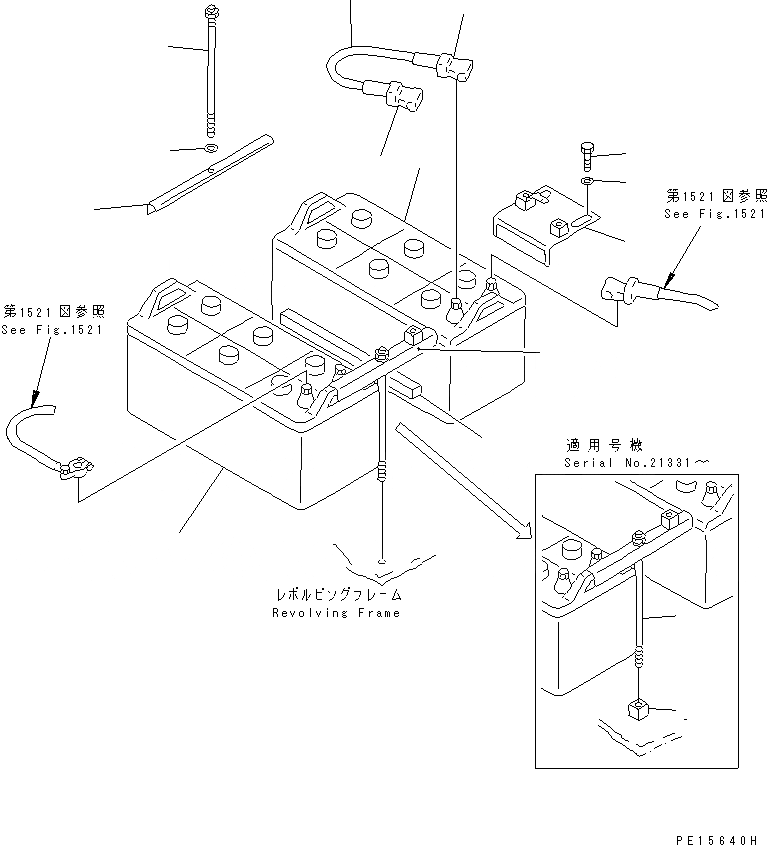 第1521図参照
See Fig.1521

第1521図参照
See Fig.1521

適用号機
Serial No.21331～

レボルビングフレーム
Revolving Frame

PE15640H