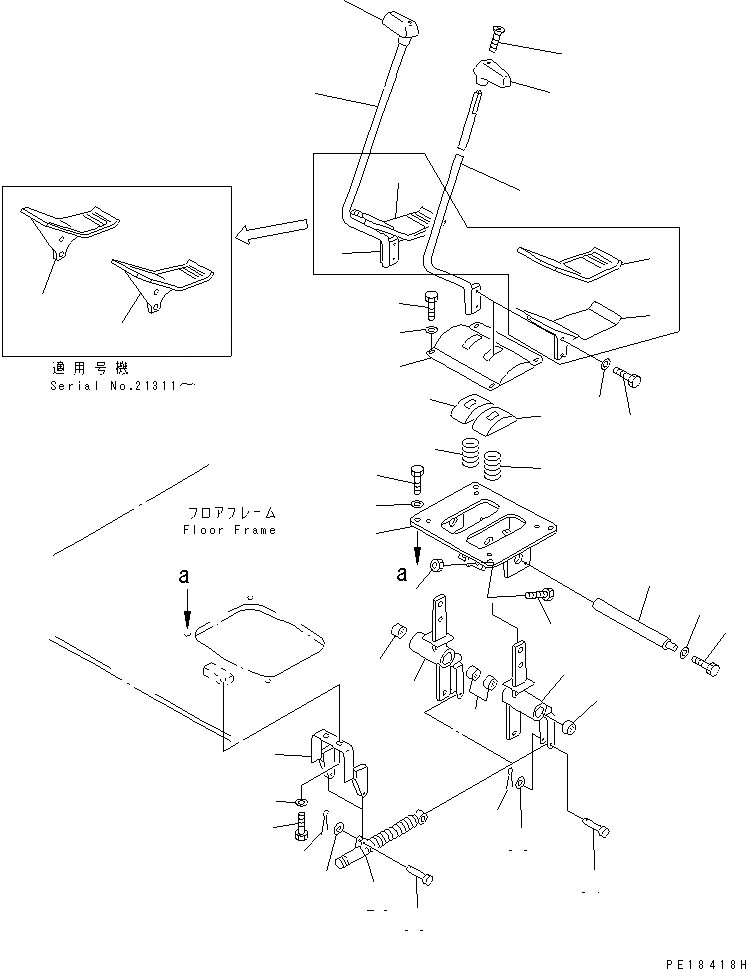 適用号機
Serial No.21311～

フロアフレーム
Floor Frame

a

a

PE18418H