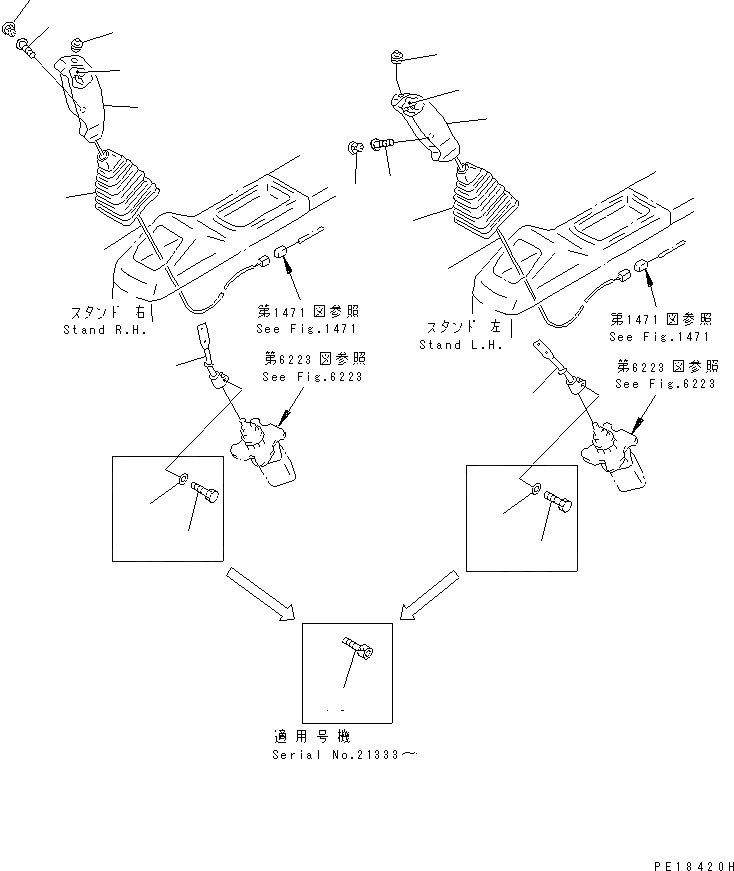 スタンド 右
Stand R.H.

第1471図参照
See Fig.1471

第6223図参照
See Fig.6223

スタンド 左
Stand L.H.

第1471図参照
See Fig.1471

第6223図参照
See Fig.6223

適用号機
Serial No.21333～

PE18420H