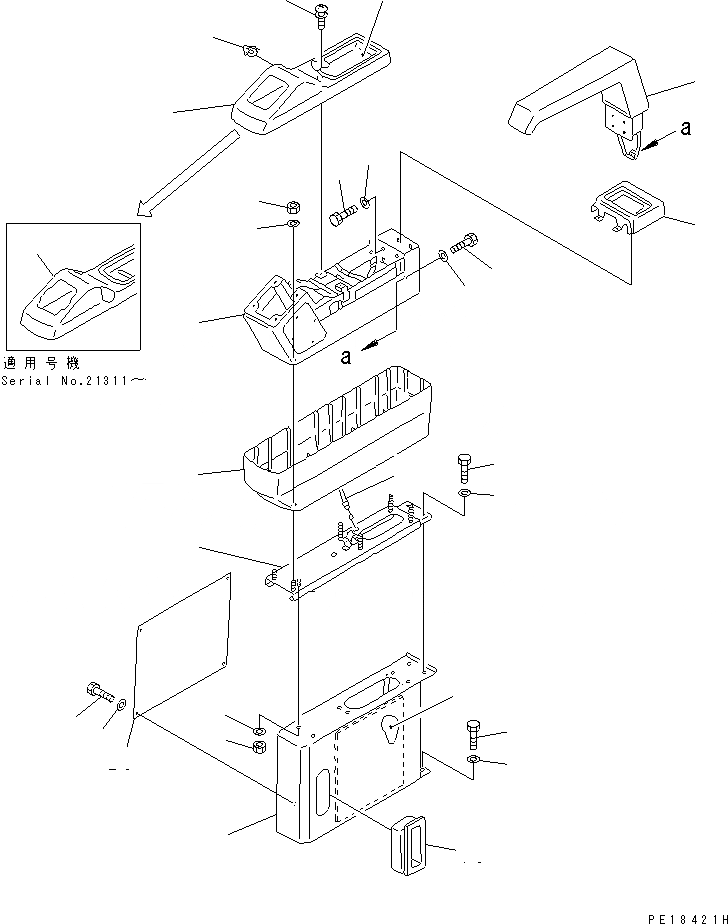 a

a

適用号機
Serial No.21311～

PE18421H