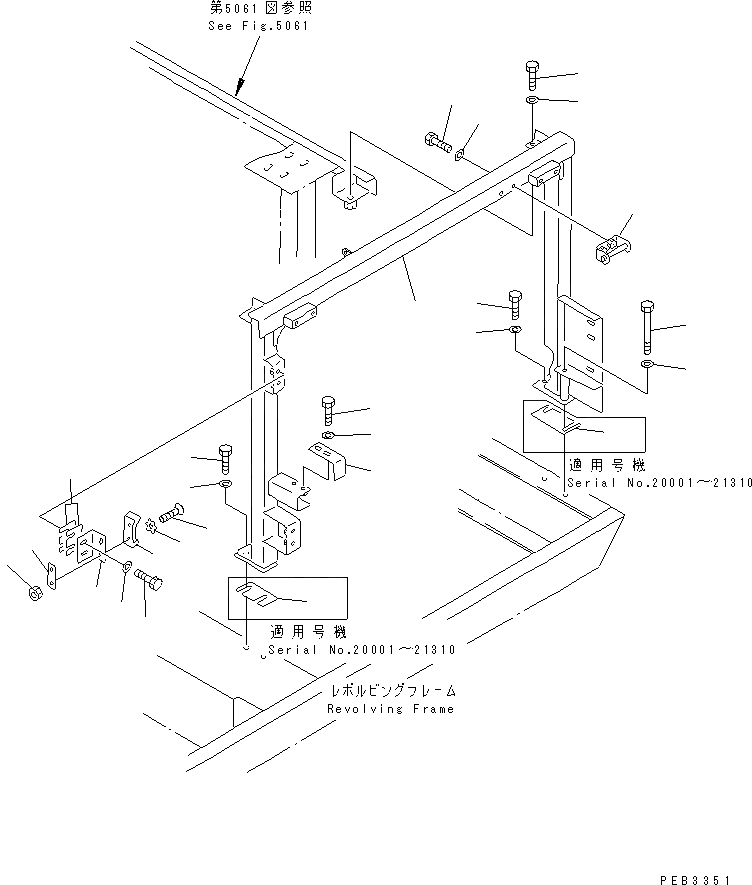 第5061図参照
See Fig.5061

適用号機
Serial No.20001～21310

適用号機
Serial No.20001～21310

レボルビングフレーム
Revolving Frame

PEB3351