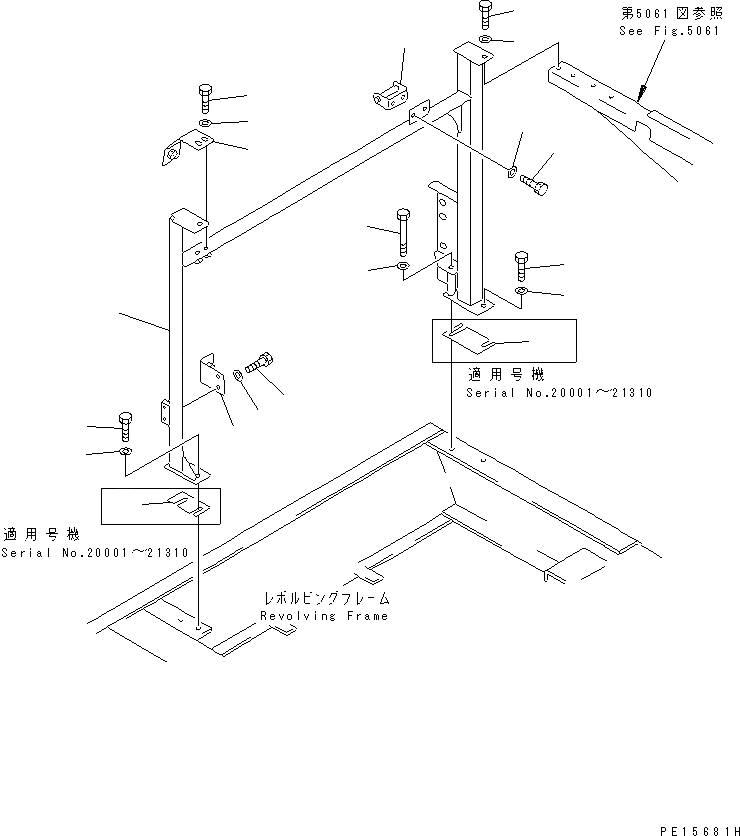 第5061図参照
See Fig.5061

適用号機
Serial No.20001～21310

適用号機
Serial No.20001～21310

レボルビングフレーム
Revolving Frame

PE15681H