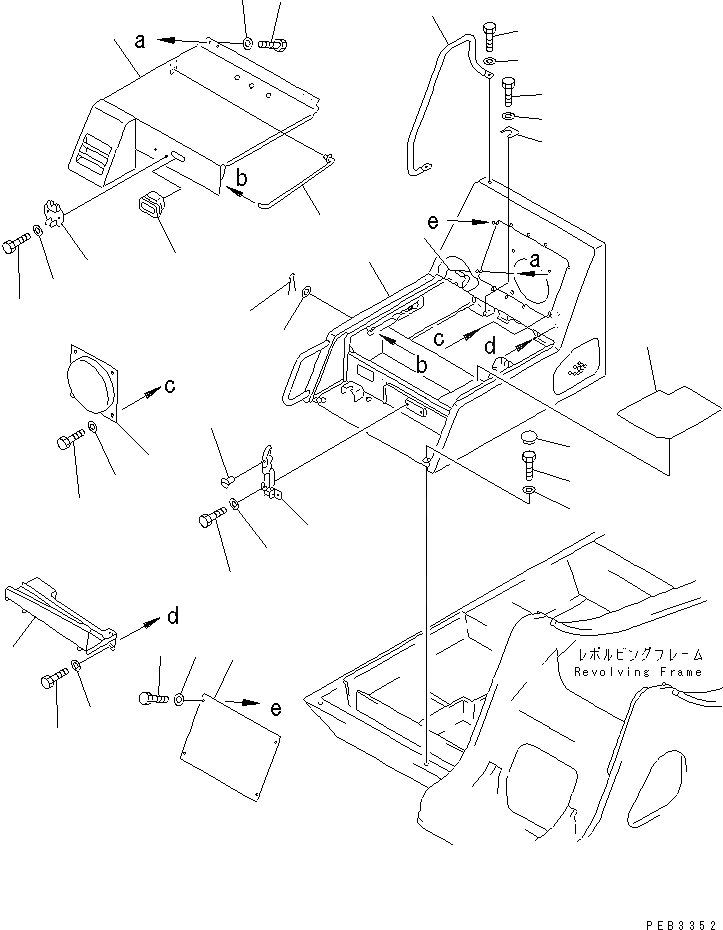 a
b
e
a
c
d
b
c
d
e
レボルビングフレーム
Revolving Frame
PEB3352