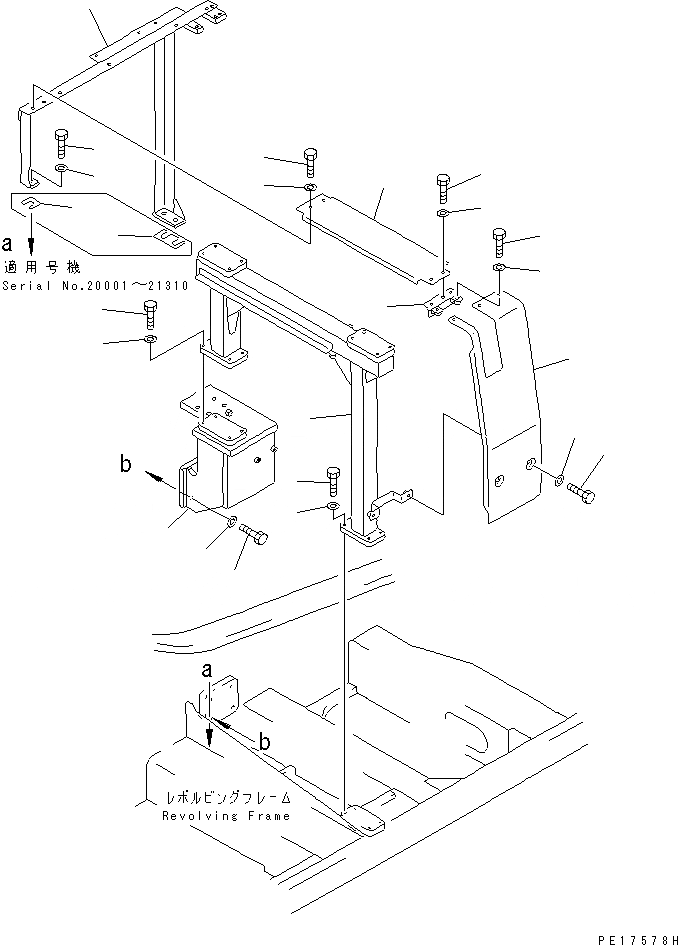 a
適用号機
Serial No.20001~21310

b

a

b

レボルビングフレーム
Revolving Frame

PE17578H