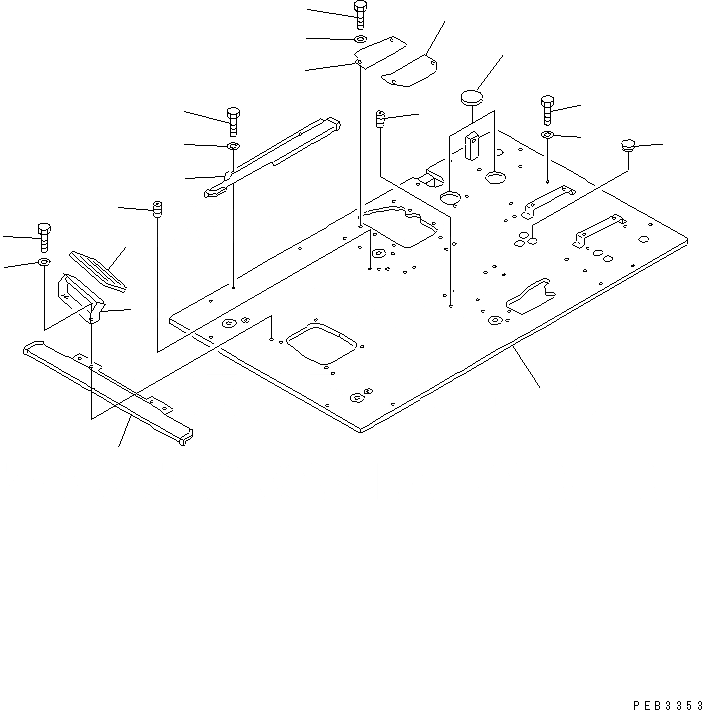 PEB3353