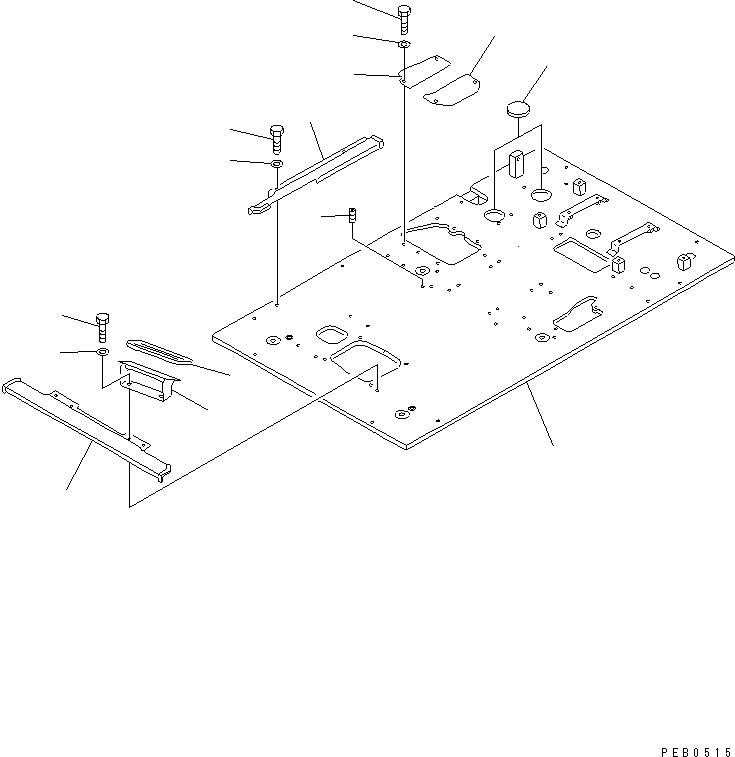 PEB0515