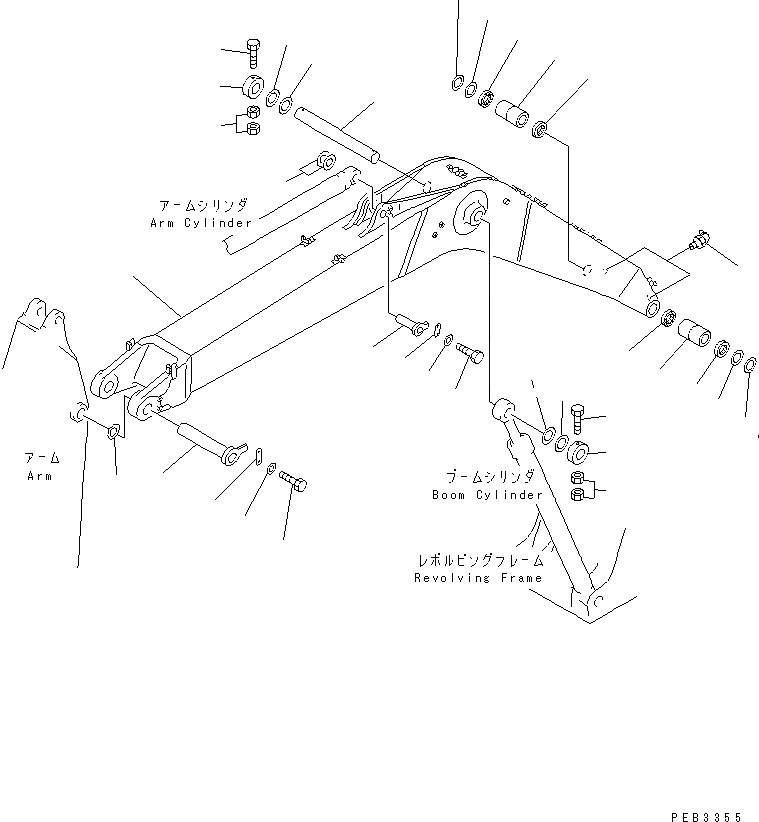 アームシリンダ
Arm Cylinder

アーム
Arm

ブームシリンダ
Boom Cylinder

レボルビングフレーム
Revolving Frame

PEB3355