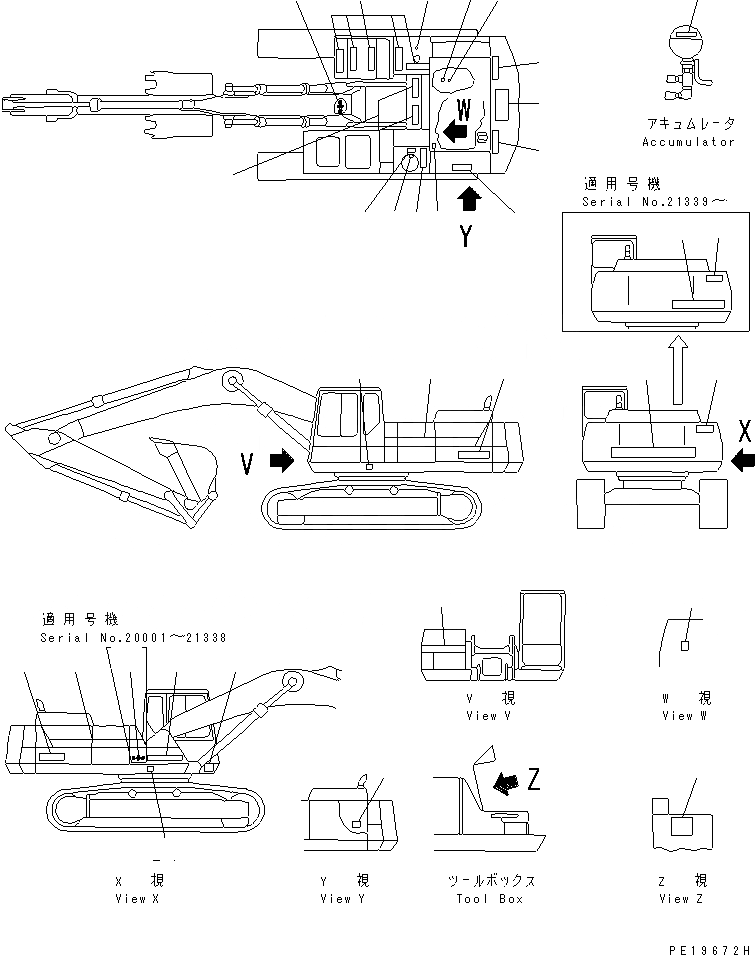 W

Y

アキュムレータ
Accumulator

適用号機
Serial No.21339～

V

X

適用号機
Serial No.20001～21338

V 視
View V

W 視
View W

Z

X 視
View X

Y 視
View Y

ツールボックス
Tool Box

Z 視
View Z

PE19672H