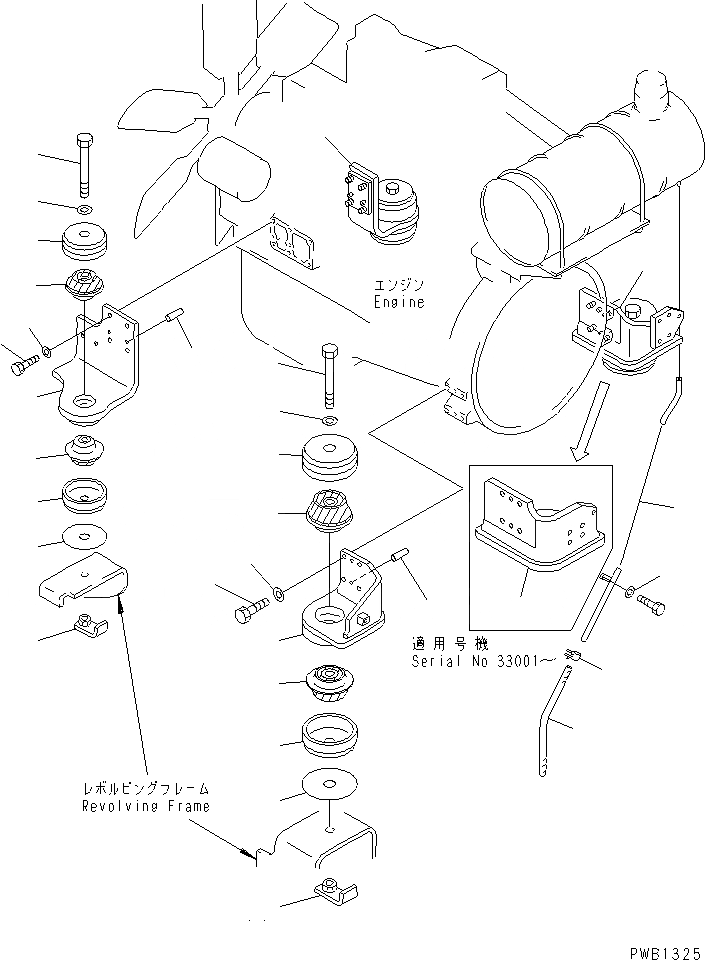 エンジン
Engine

適用号機
Serial No 33001～

レボルビングフレーム
Revolving Frame

PWB1325