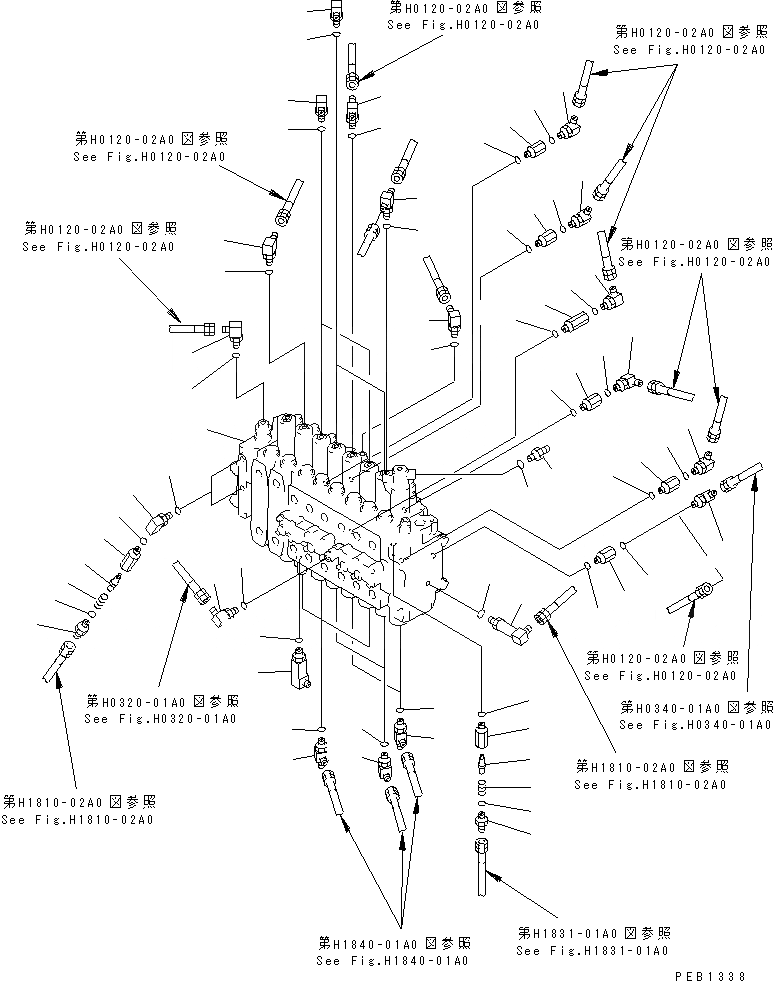 第H0120-02A0 図参照
See Fig.H0120-02A0

第H0120-02A0 図参照
See Fig.H0120-02A0

第H0120-02A0 図参照
See Fig.H0120-02A0

第H0120-02A0 図参照
See Fig.H0120-02A0

第H0120-02A0 図参照
See Fig.H0120-02A0

第H0120-02A0 図参照
See Fig.H0120-02A0

第H0340-01A0 図参照
See Fig.H0340-01A0

第H0320-01A0 図参照
See Fig.H0320-01A0

第H1810-02A0 図参照
See Fig.H1810-02A0

第H1810-02A0 図参照
See Fig.H1810-02A0

第H1840-01A0 図参照
See Fig.H1840-01A0

第H1831-01A0 図参照
See Fig.H1831-01A0

PEB1338