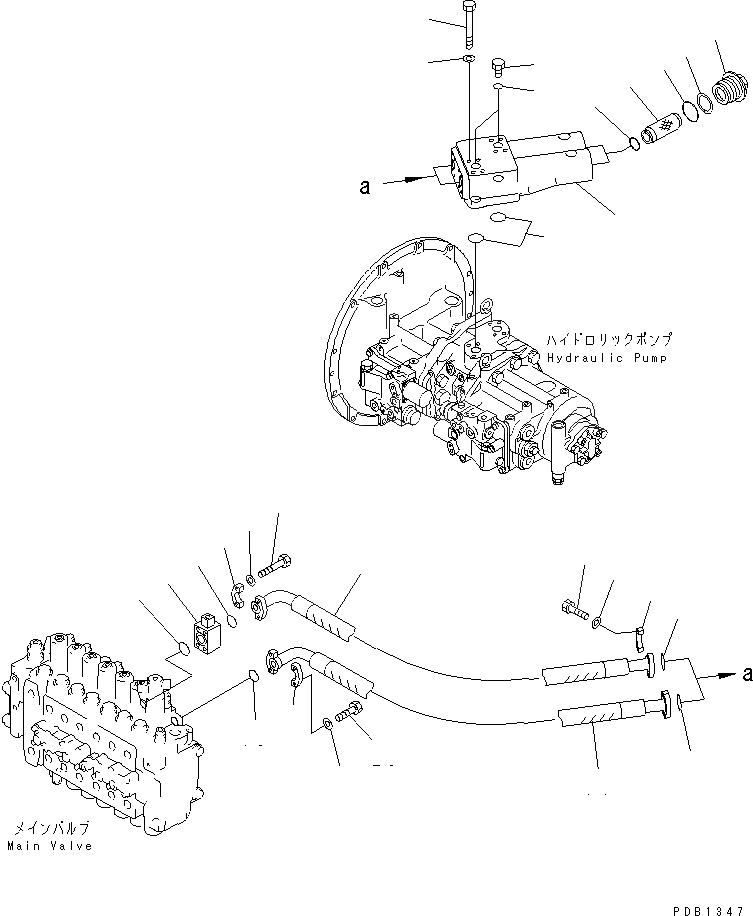 a

ハイドロリックポンプ
Hydraulic Pump

a

メインバルブ
Main Valve

PDB1347