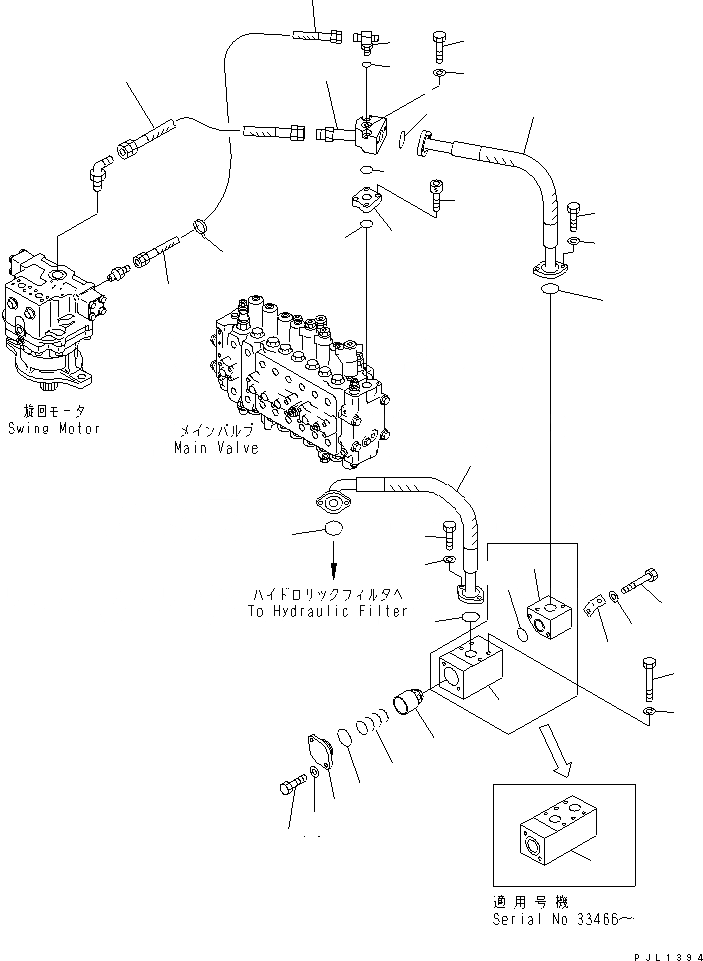 旋回モータ
Swing Motor

メインバルブ
Main Valve

ハイドロリックフィルタへ
To Hydraulic Filter

適用号機
Serial No 33466~

PJL1394