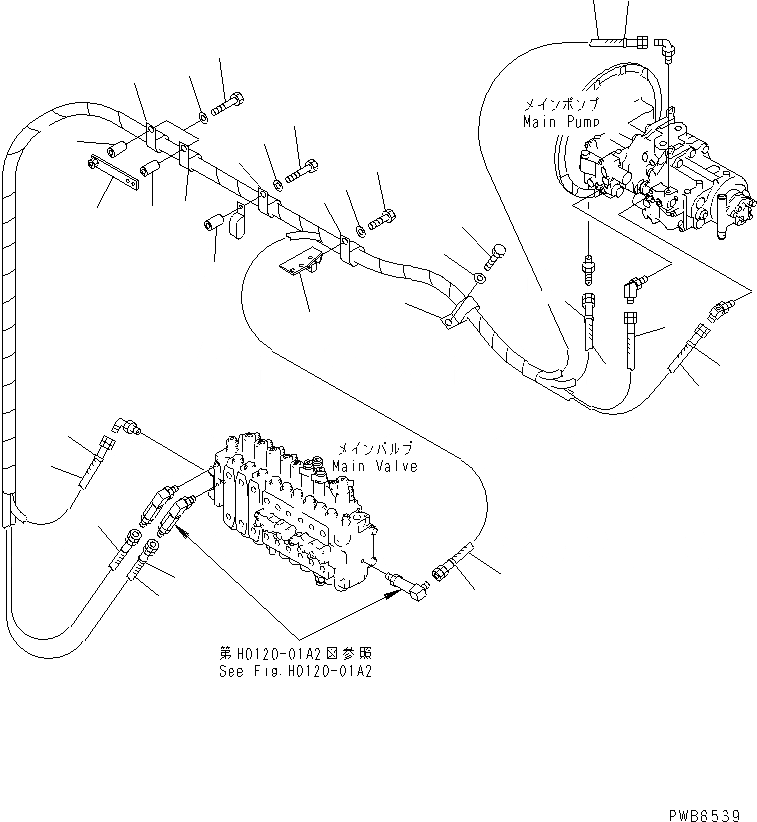 メインポンプ
Main Pump

メインバルブ
Main Valve

第H0120-01A2図参照
See Fig.H0120-01A2

PWB6539